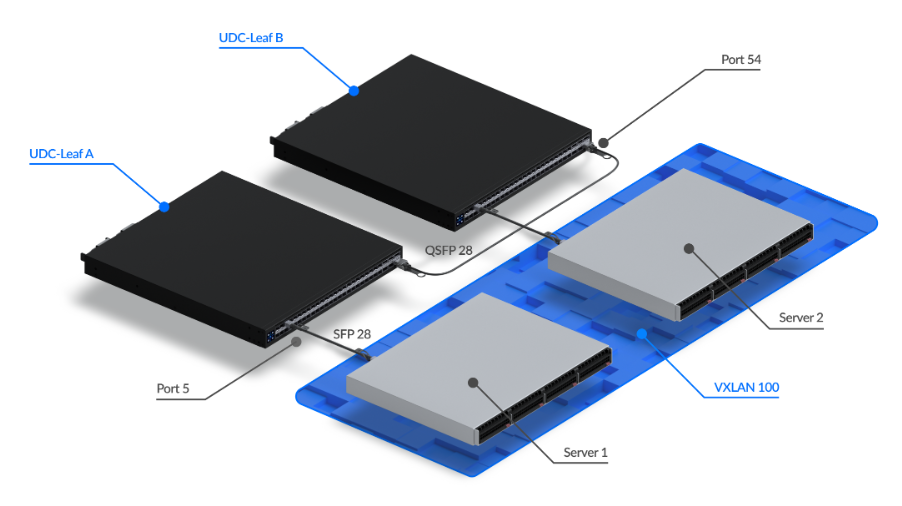 UDC-Leaf B

Port 54

UDC-Leaf A

QSFP 28

SFP 28

Server 2

Port 5

VXLAN 100

Server 1